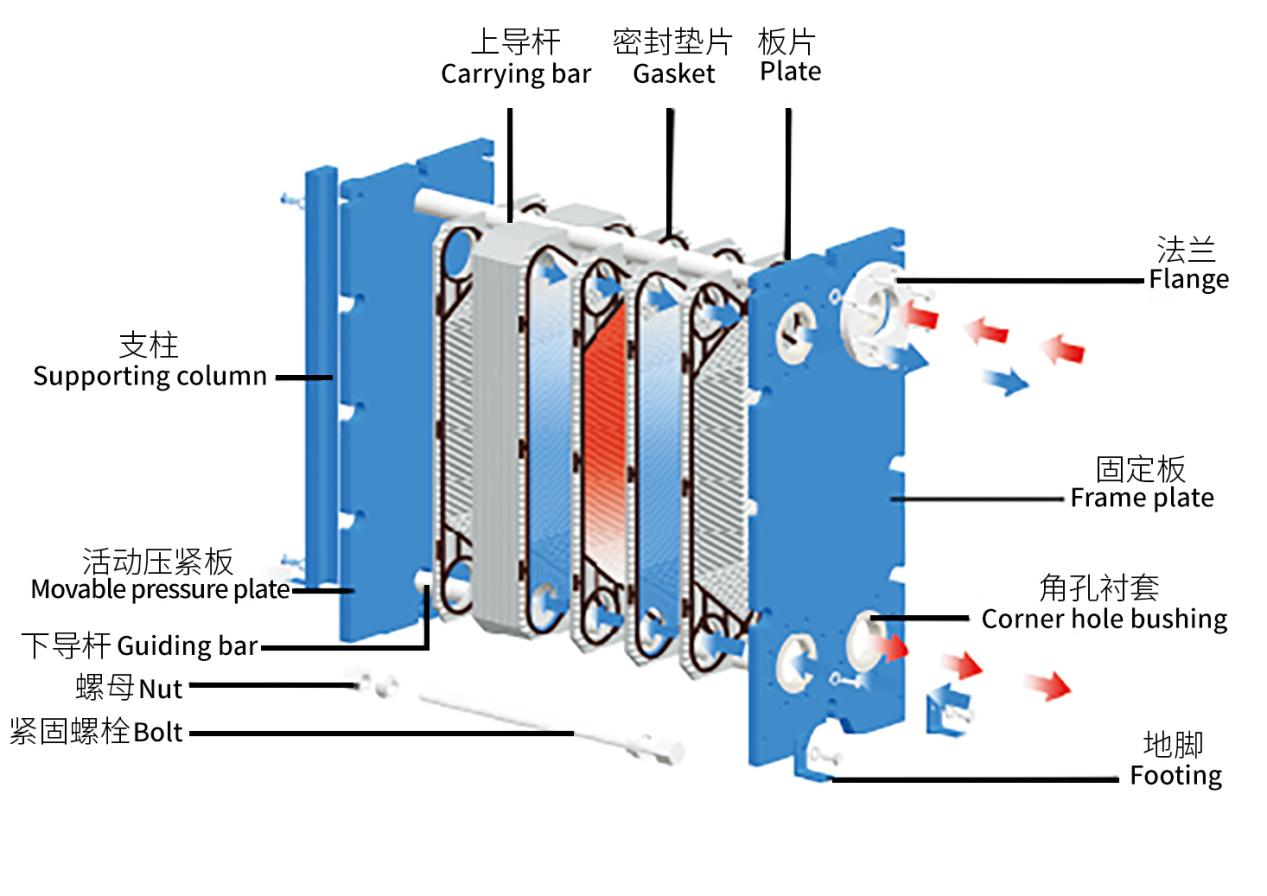 上导杆
Carrying bar

密封垫片
Gasket

板片
Plate

法兰
Flange

支柱
Supporting column

固定板
Frame plate

活动压紧板
Movable pressure plate

角孔衬套
Corner hole bushing

下导杆 Guiding bar

螺母 Nut

紧固螺栓 Bolt

地脚
Footing